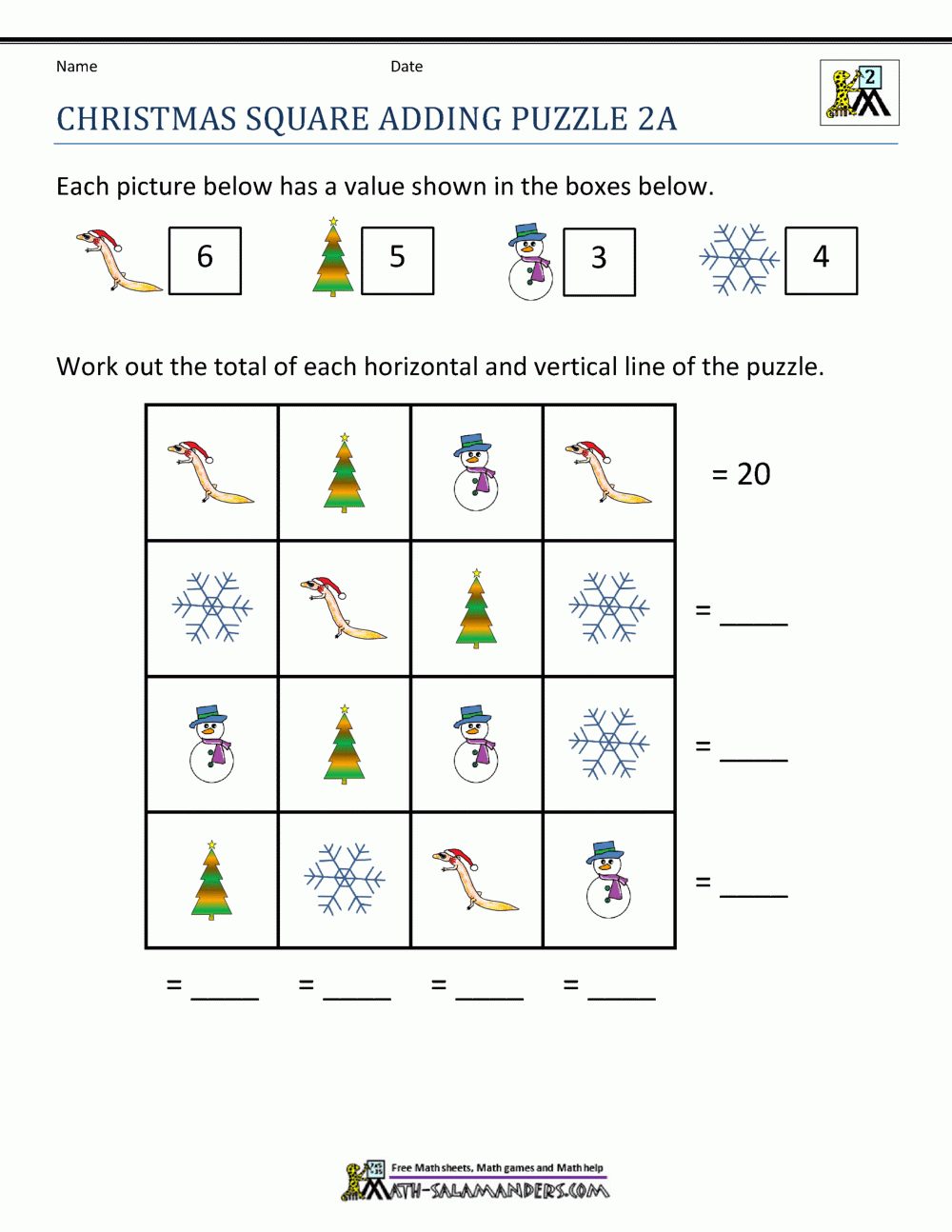 Name Date

2

CHRISTMAS SQUARE ADDING PUZZLE 2A

Each picture below has a value shown in the boxes below.

6 5 3 4

Work out the total of each horizontal and vertical line of the puzzle.

= 20

= _____

= _____

= _____

= _____ = _____ = _____ = _____

Free Math sheets, Math games and Math help
MATH-SALAMANDERS.COM