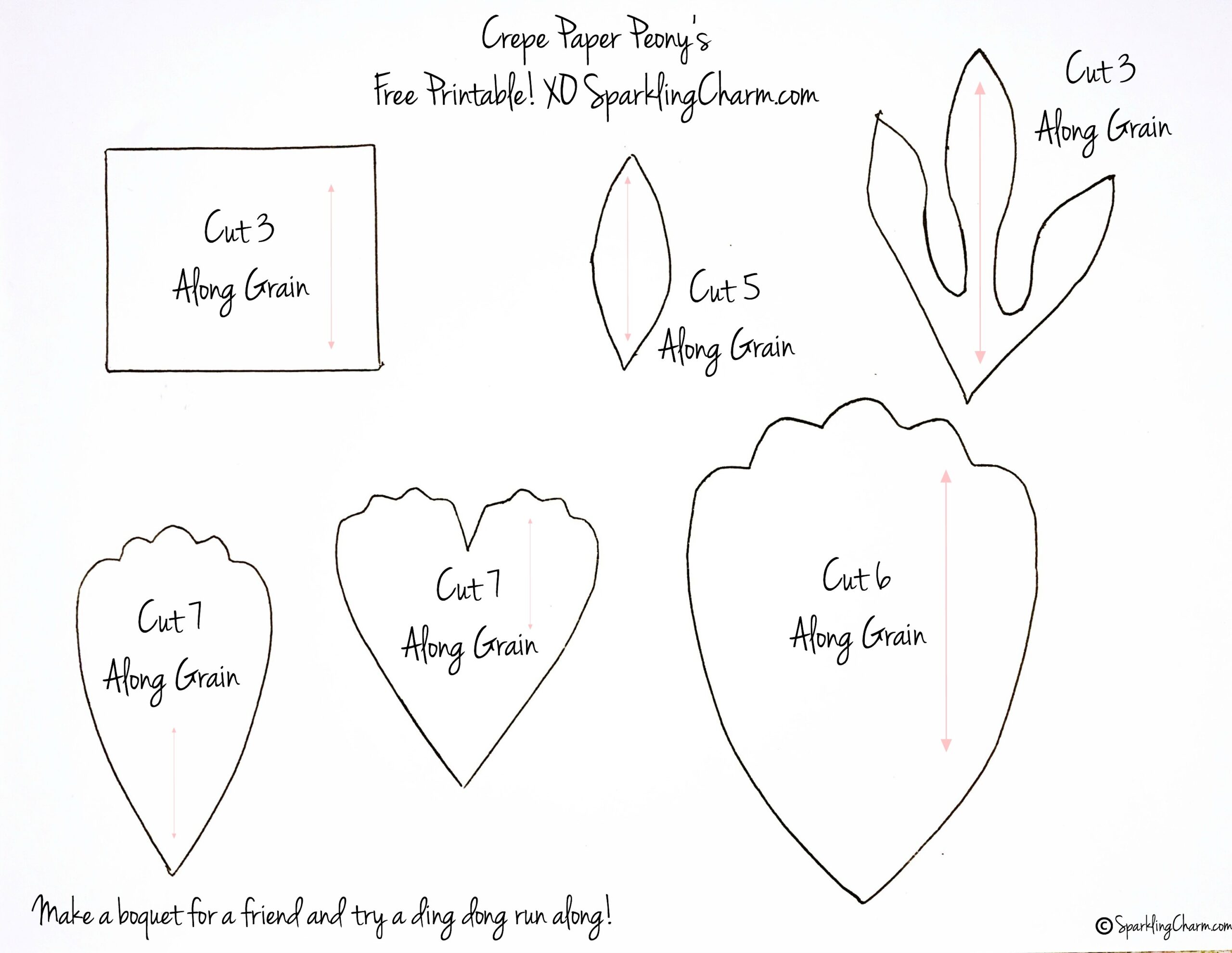 Crepe Paper Peony's
Free Printable! XO SparklingCharm.com

Cut 3
Along Grain

Cut 5
Along Grain

Cut 3
Along Grain

Cut 7
Along Grain

Cut 7
Along Grain

Cut 6
Along Grain

Make a boquet for a friend and try a ding dong run along!

© SparklingCharm.com